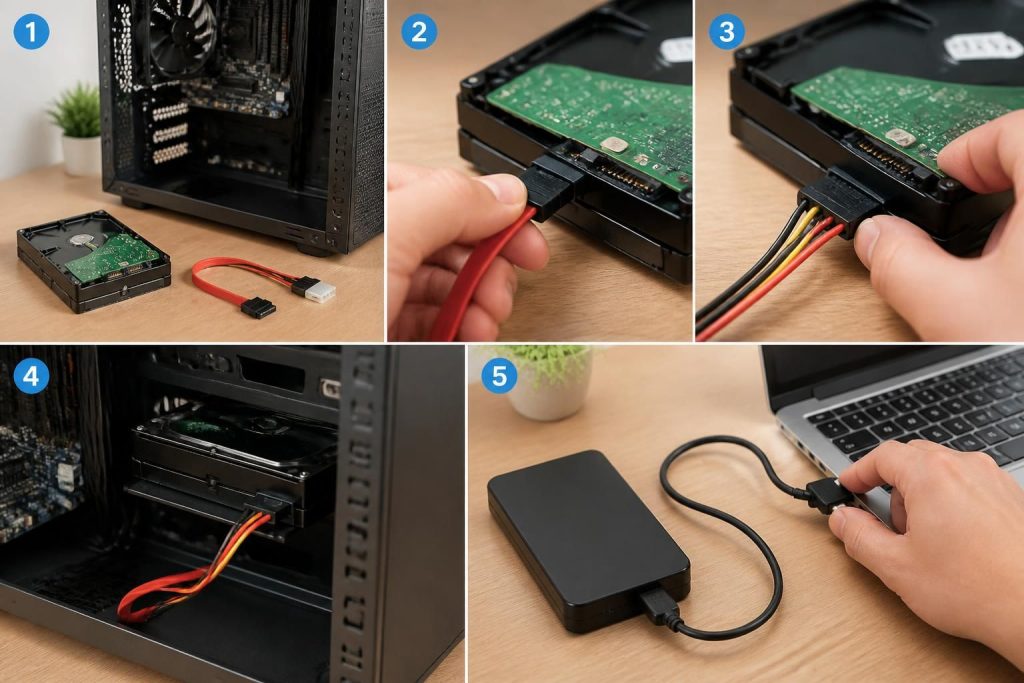 1
2
3
4
5